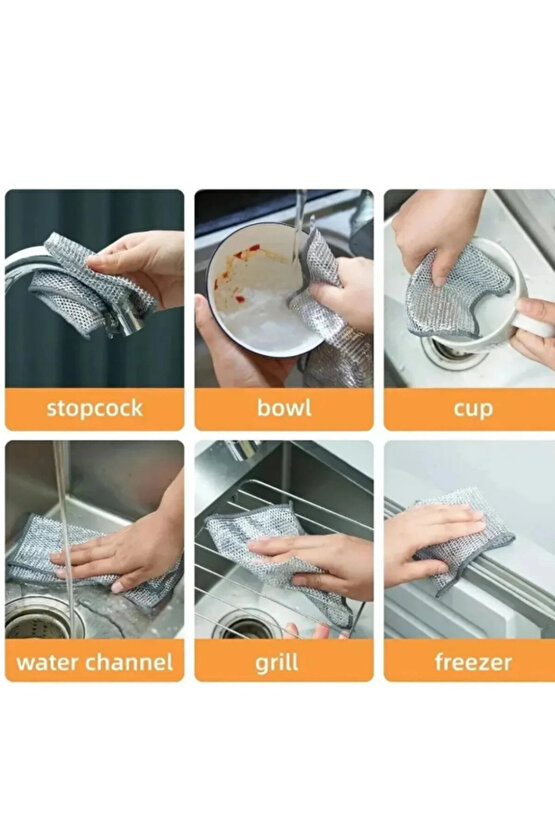 stopcock

bowl

cup

water channel

grill

freezer