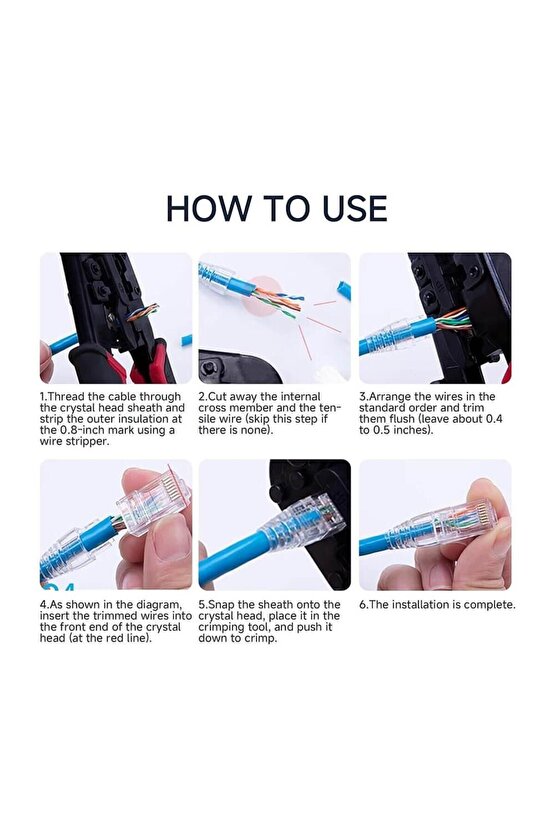 HOW TO USE

1.Thread the cable through the crystal head sheath and strip the outer insulation at the 0.8-inch mark using a wire stripper.

2.Cut away the internal cross member and the tensile wire (skip this step if there is none).

3.Arrange the wires in the standard order and trim them flush (leave about 0.4 to 0.5 inches).

4.As shown in the diagram, insert the trimmed wires into the front end of the crystal head (at the red line).

5.Snap the sheath onto the crystal head, place it in the crimping tool, and push it down to crimp.

6.The installation is complete.